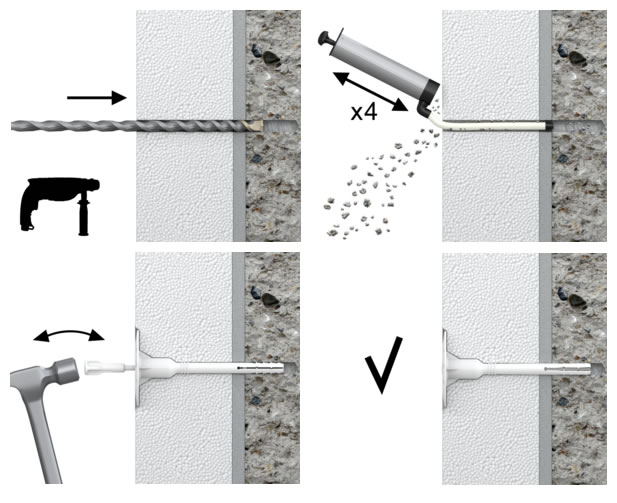 x4